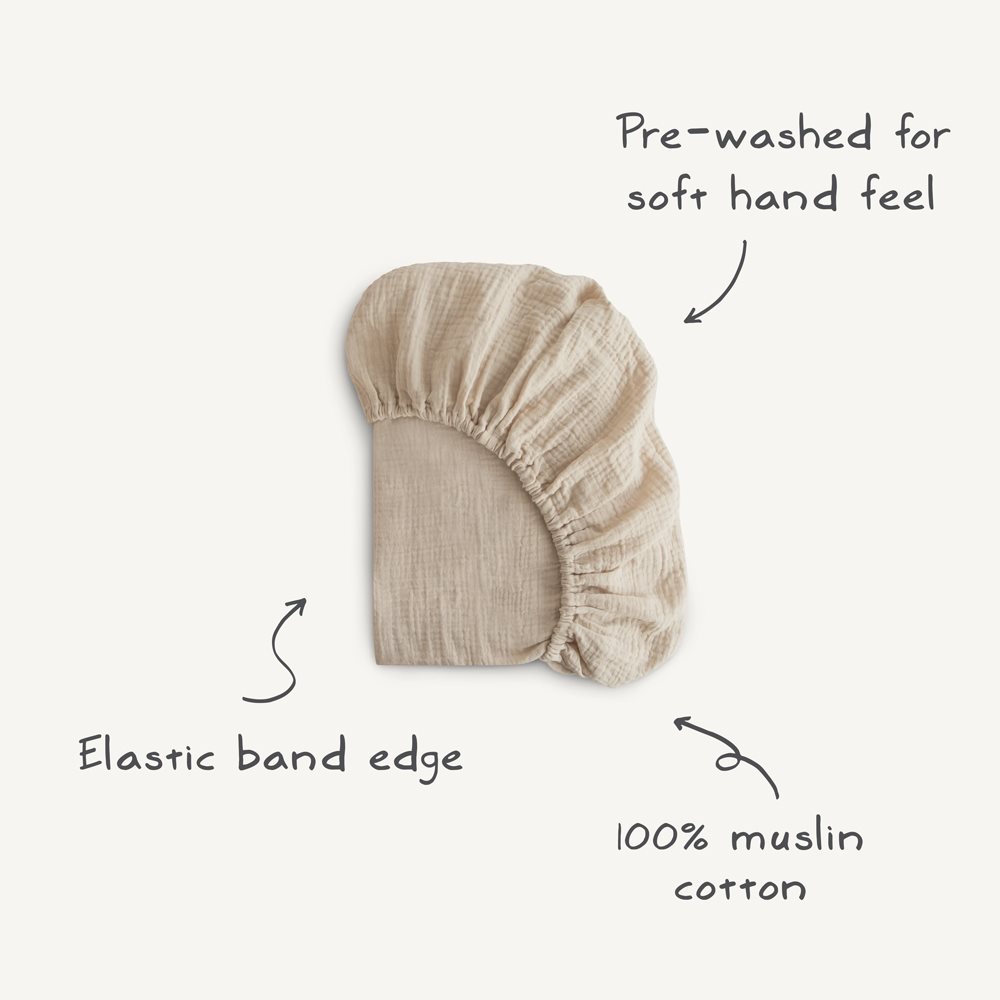 Pre-washed for soft hand feel

Elastic band edge

100% muslin cotton